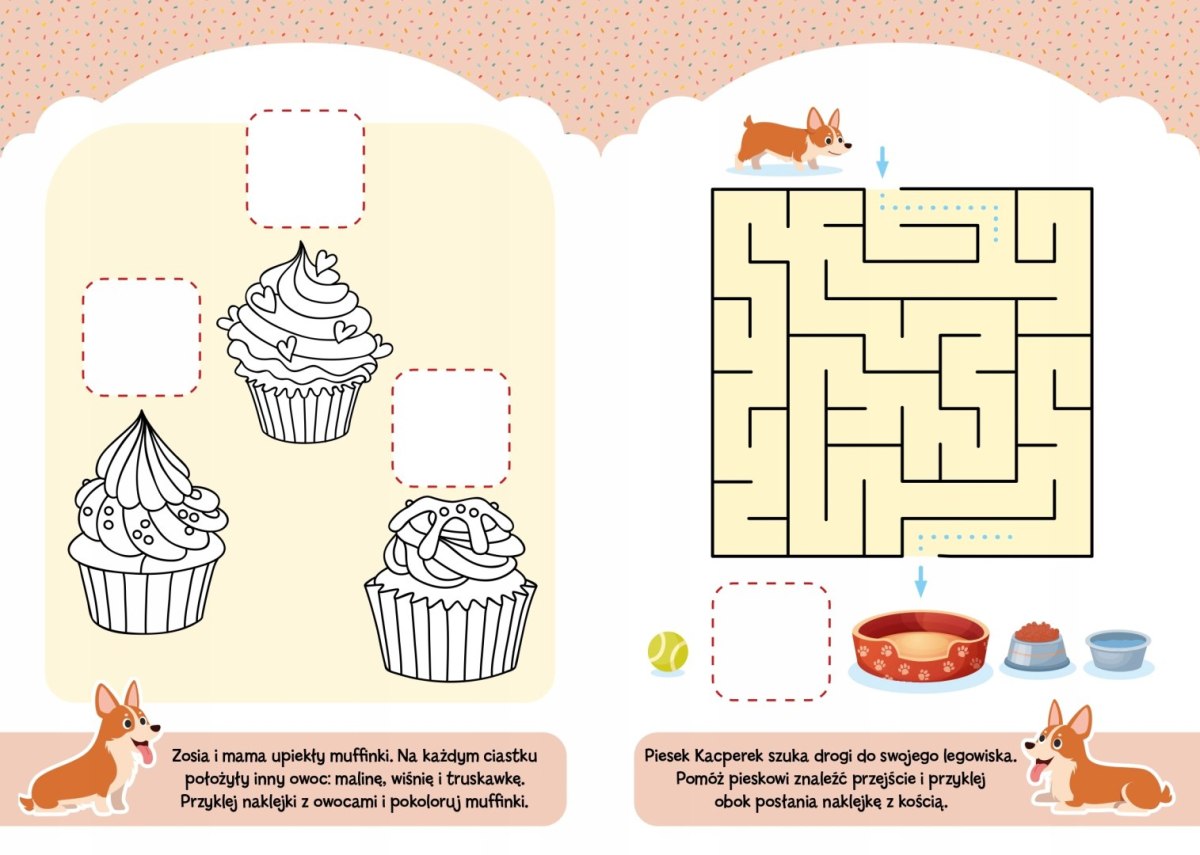 Zosia i mama upiekły muffinki. Na każdym ciastku położyły inny owoc: malinę, wiśnię i truskawkę. Przyklej naklejki z owocami i pokoloruj muffinki.

Piesek Kacperek szuka drogi do swojego legowiska. Pomóż pieskowi znaleźć przejście i przyklej obok posłania naklejkę z kością.